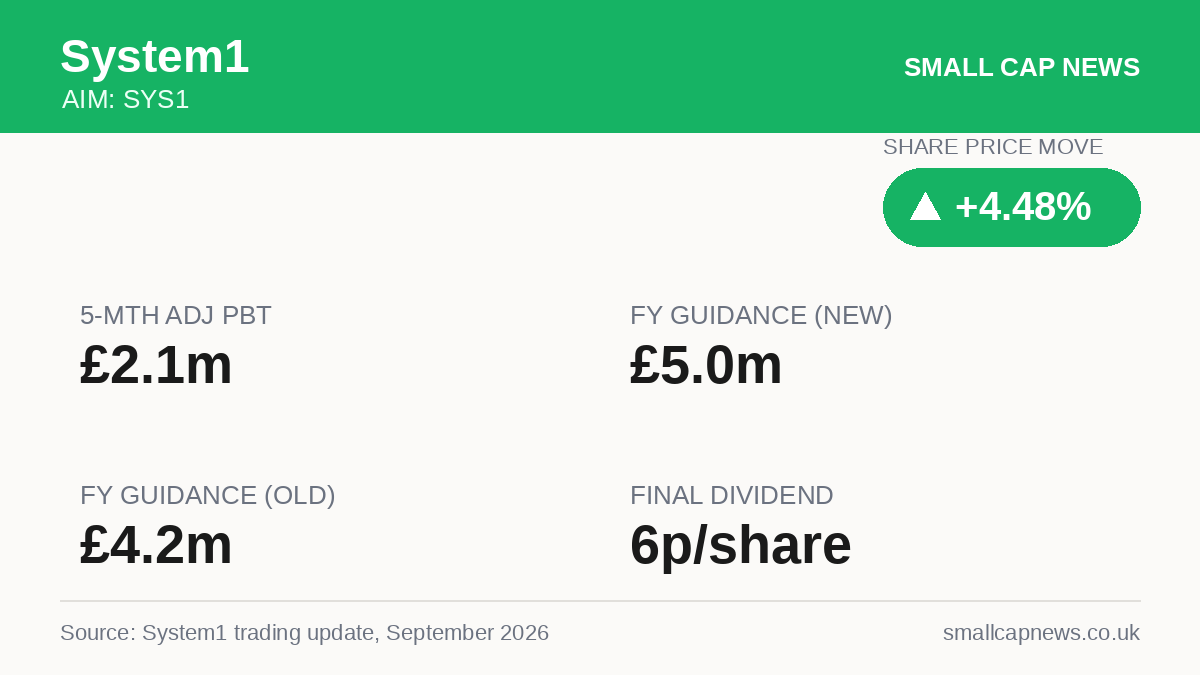 System1
AIM: SYS1

SMALL CAP NEWS

SHARE PRICE MOVE
+4.48%

5-MTH ADJ PBT
£2.1m

FY GUIDANCE (NEW)
£5.0m

FY GUIDANCE (OLD)
£4.2m

FINAL DIVIDEND
6p/share

Source: System1 trading update, September 2026

smallcapnews.co.uk