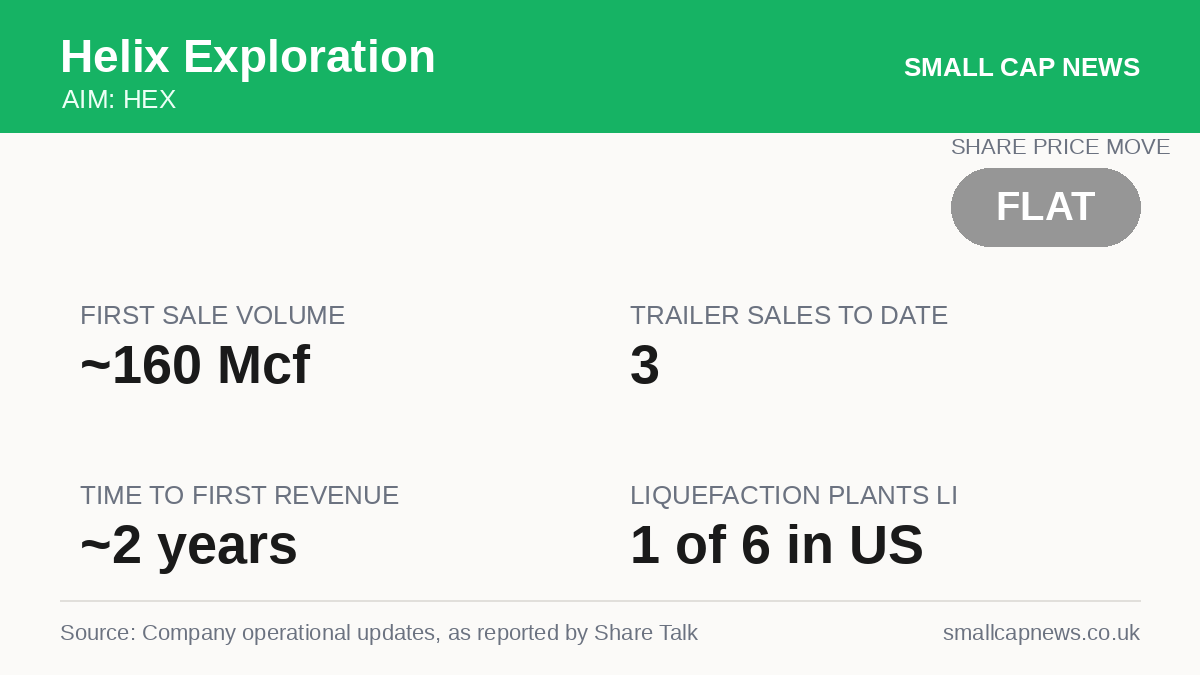 Helix Exploration
AIM: HEX

SMALL CAP NEWS

SHARE PRICE MOVE
FLAT

FIRST SALE VOLUME
~160 Mcf

TRAILER SALES TO DATE
3

TIME TO FIRST REVENUE
~2 years

LIQUEFACTION PLANTS LI
1 of 6 in US

Source: Company operational updates, as reported by Share Talk

smallcapnews.co.uk