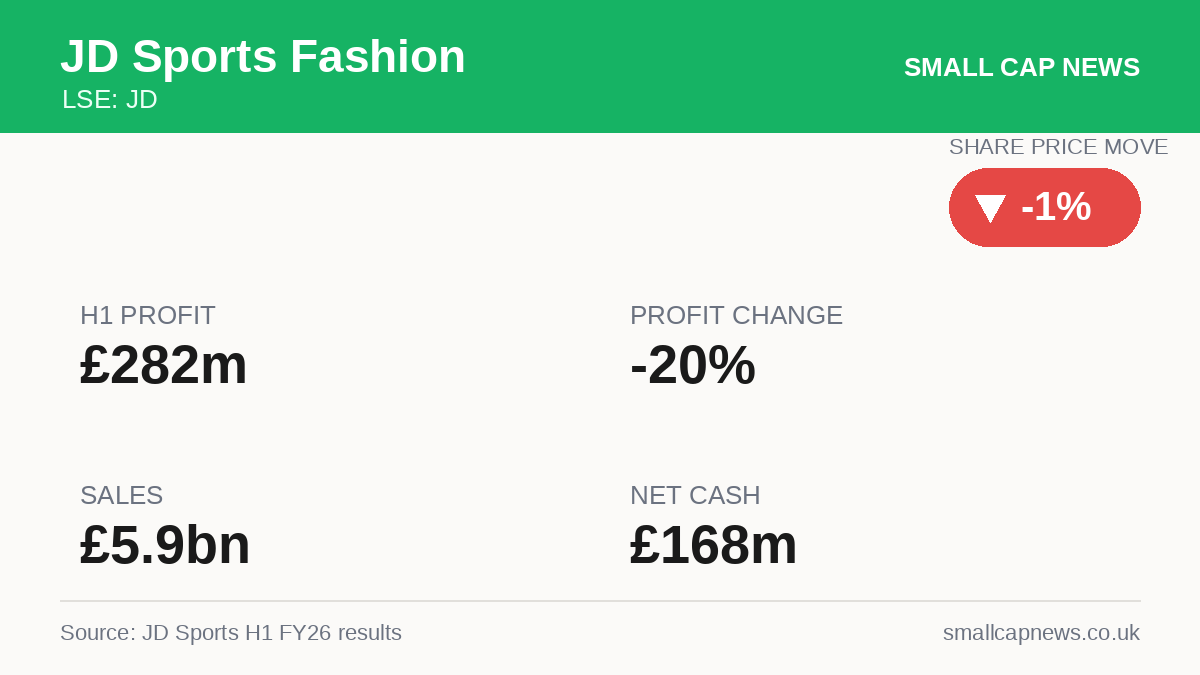 JD Sports Fashion
LSE: JD

SMALL CAP NEWS

SHARE PRICE MOVE
-1%

H1 PROFIT
£282m

PROFIT CHANGE
-20%

SALES
£5.9bn

NET CASH
£168m

Source: JD Sports H1 FY26 results

smallcapnews.co.uk