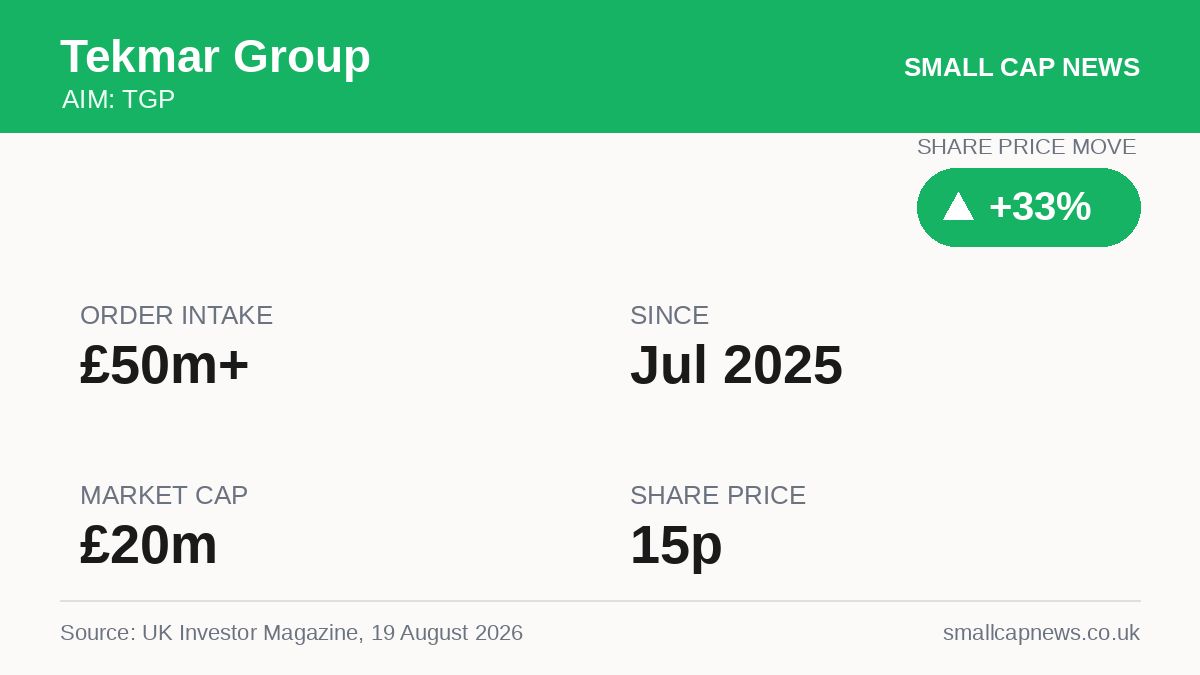 Tekmar Group
AIM: TGP

SMALL CAP NEWS

SHARE PRICE MOVE
+33%

ORDER INTAKE
£50m+

SINCE
Jul 2025

MARKET CAP
£20m

SHARE PRICE
15p

Source: UK Investor Magazine, 19 August 2026

smallcapnews.co.uk