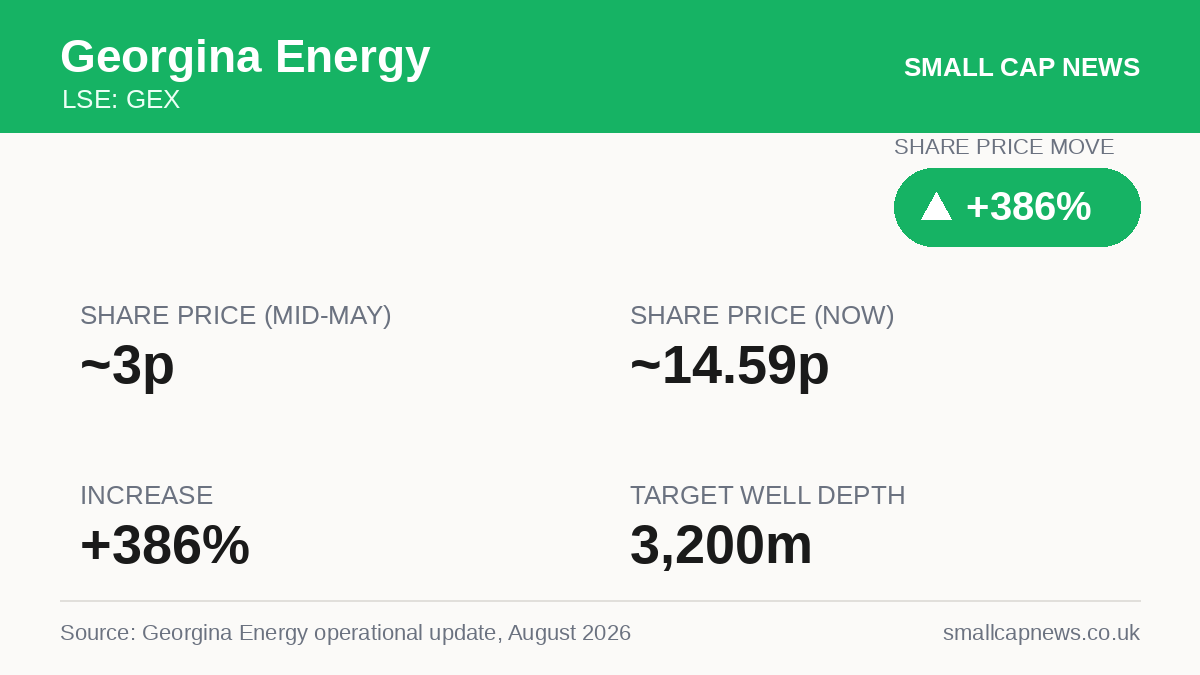 Georgina Energy
LSE: GEX

SMALL CAP NEWS

SHARE PRICE MOVE
+386%

SHARE PRICE (MID-MAY)
~3p

SHARE PRICE (NOW)
~14.59p

INCREASE
+386%

TARGET WELL DEPTH
3,200m

Source: Georgina Energy operational update, August 2026

smallcapnews.co.uk